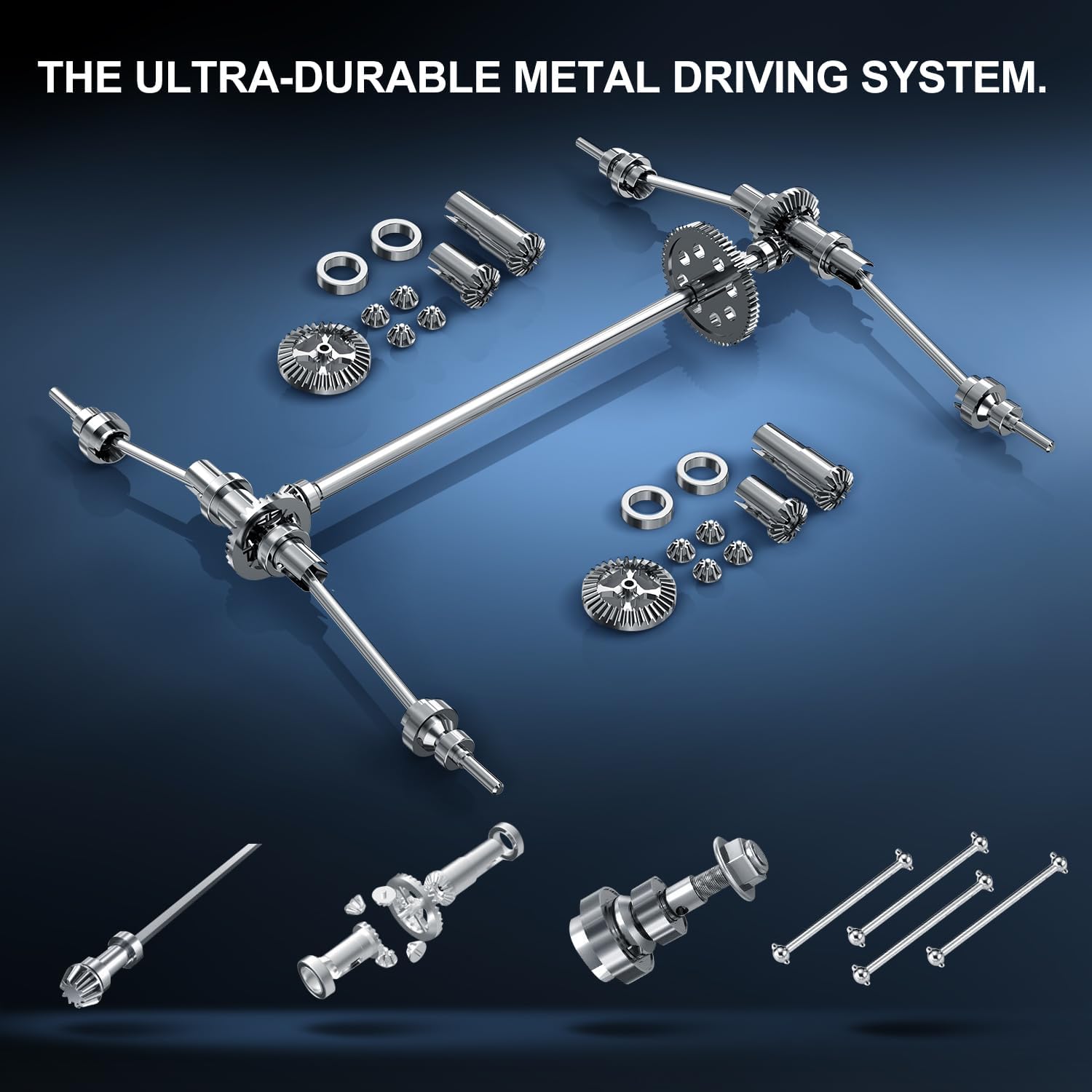 THE ULTRA-DURABLE METAL DRIVING SYSTEM.